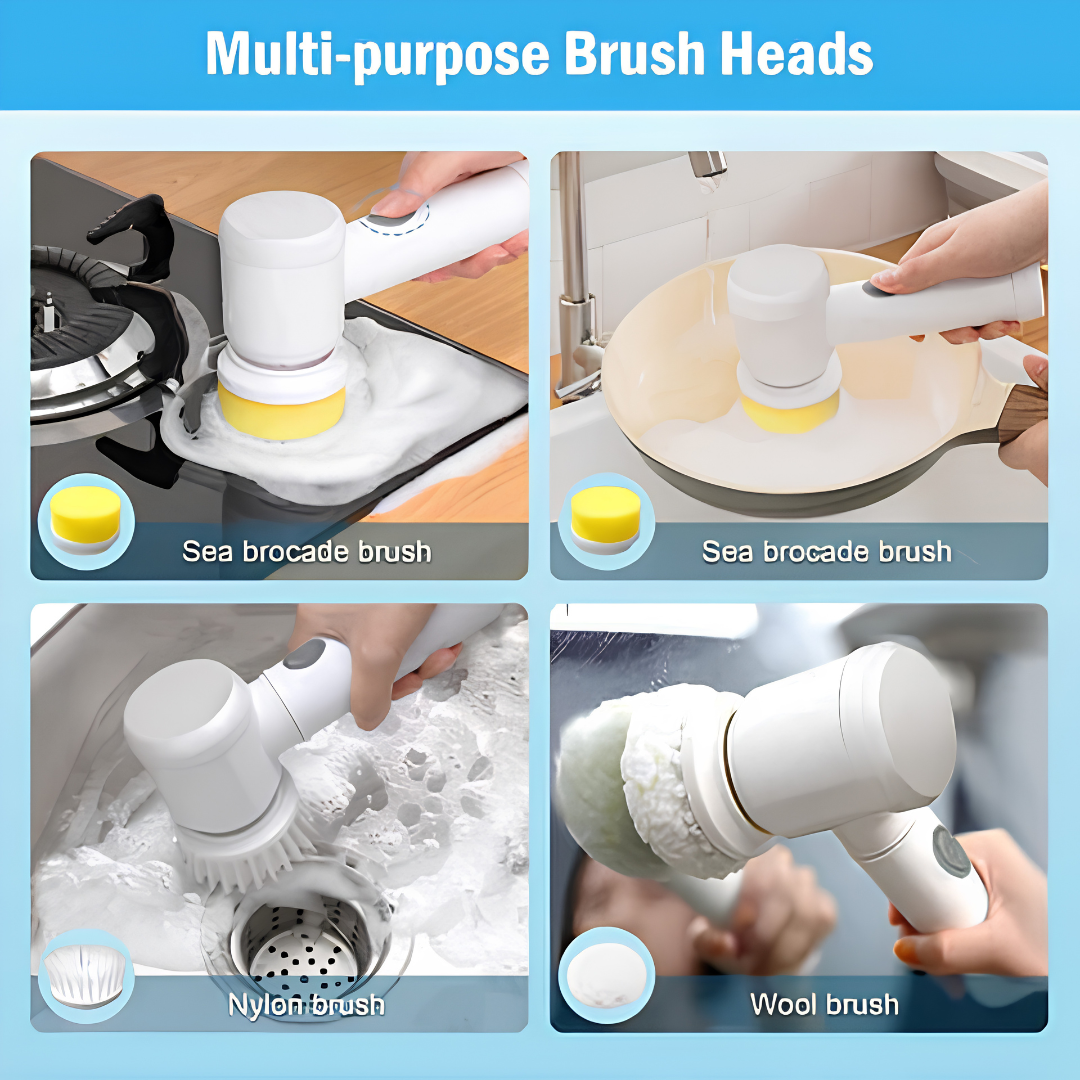 Multi-purpose Brush Heads

Sea brocade brush

Sea brocade brush

Nylon brush

Wool brush